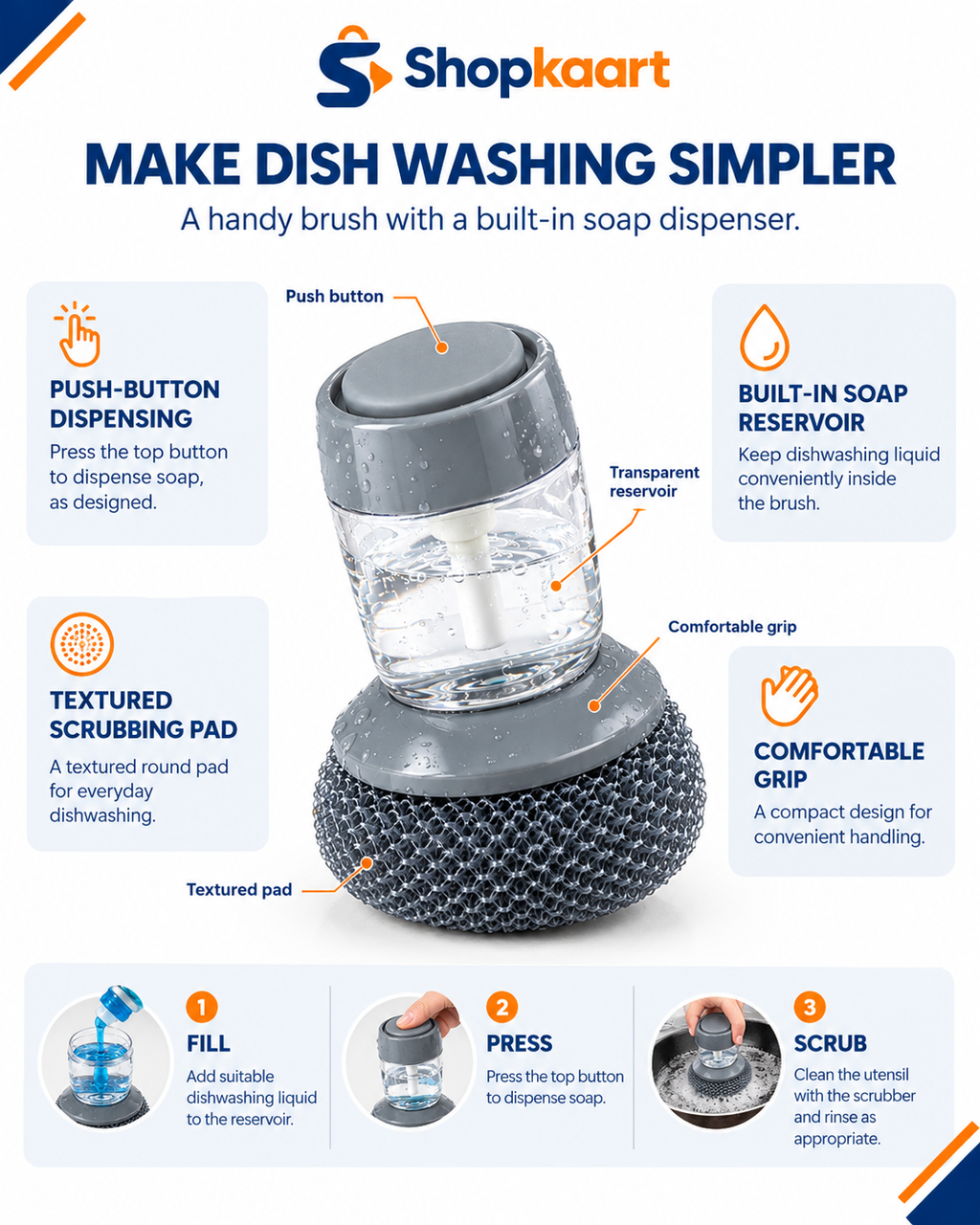 Shopkaart

MAKE DISH WASHING SIMPLER

A handy brush with a built-in soap dispenser.

PUSH-BUTTON DISPENSING

Press the top button to dispense soap, as designed.

TEXTURED SCRUBBING PAD

A textured round pad for everyday dishwashing.

Push button

Transparent reservoir

Comfortable grip

Textured pad

BUILT-IN SOAP RESERVOIR

Keep dishwashing liquid conveniently inside the brush.

COMFORTABLE GRIP

A compact design for convenient handling.

1
FILL
Add suitable dishwashing liquid to the reservoir.

2
PRESS
Press the top button to dispense soap.

3
SCRUB
Clean the utensil with the scrubber and rinse as appropriate.